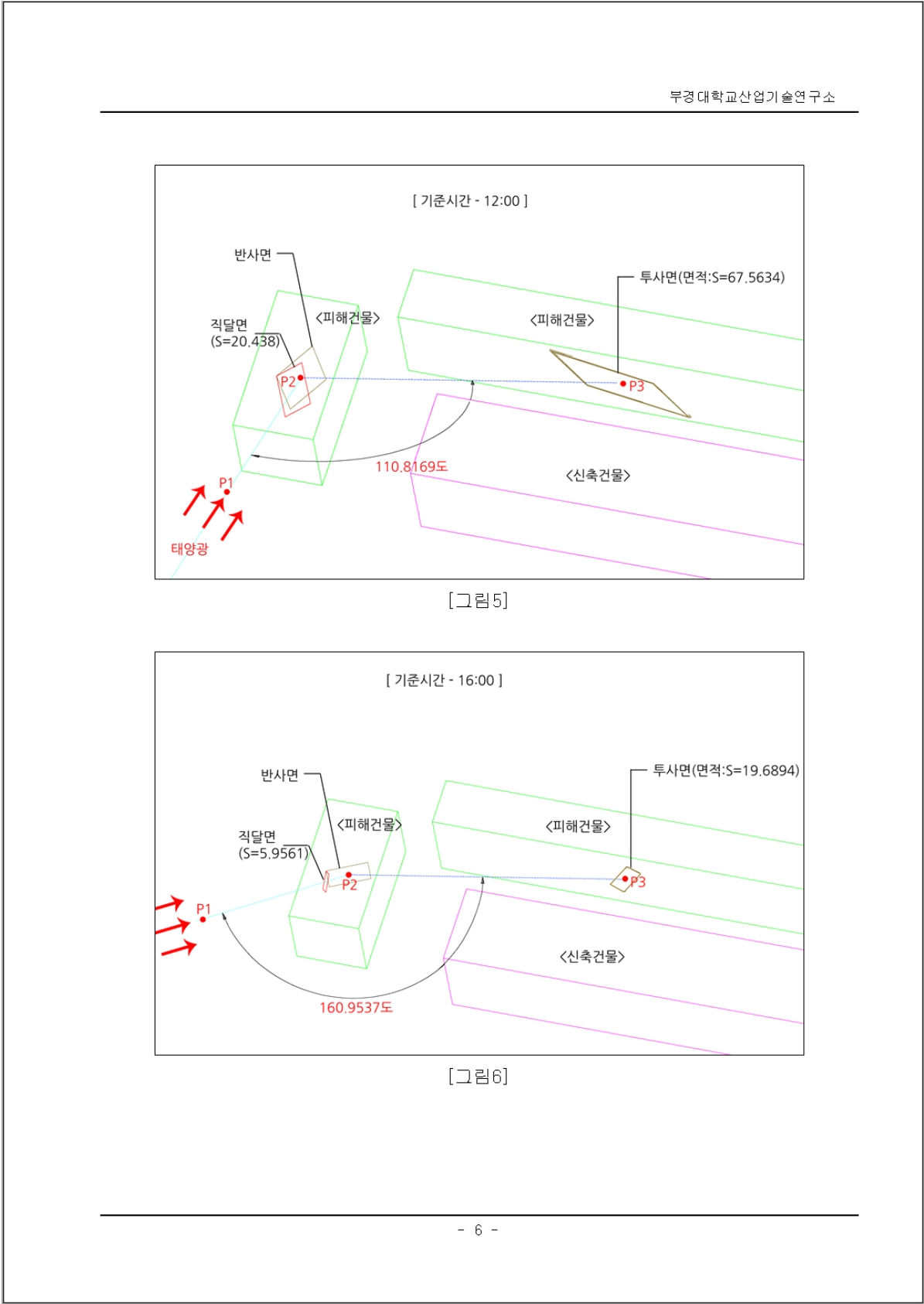 부경대학교산업기술연구소

[ 기준시간 - 12:00 ]

반사면

투사면(면적:S=67.5634)

직달면
(S=20.438)

<피해건물>

<피해건물>

P2

P3

110.8169도

<신축건물>

P1

태양광

[그림5]

[ 기준시간 - 16:00 ]

반사면

투사면(면적:S=19.6894)

직달면
(S=5.9561)

<피해건물>

<피해건물>

P2

P3

P1

<신축건물>

160.9537도

[그림6]

- 6 -