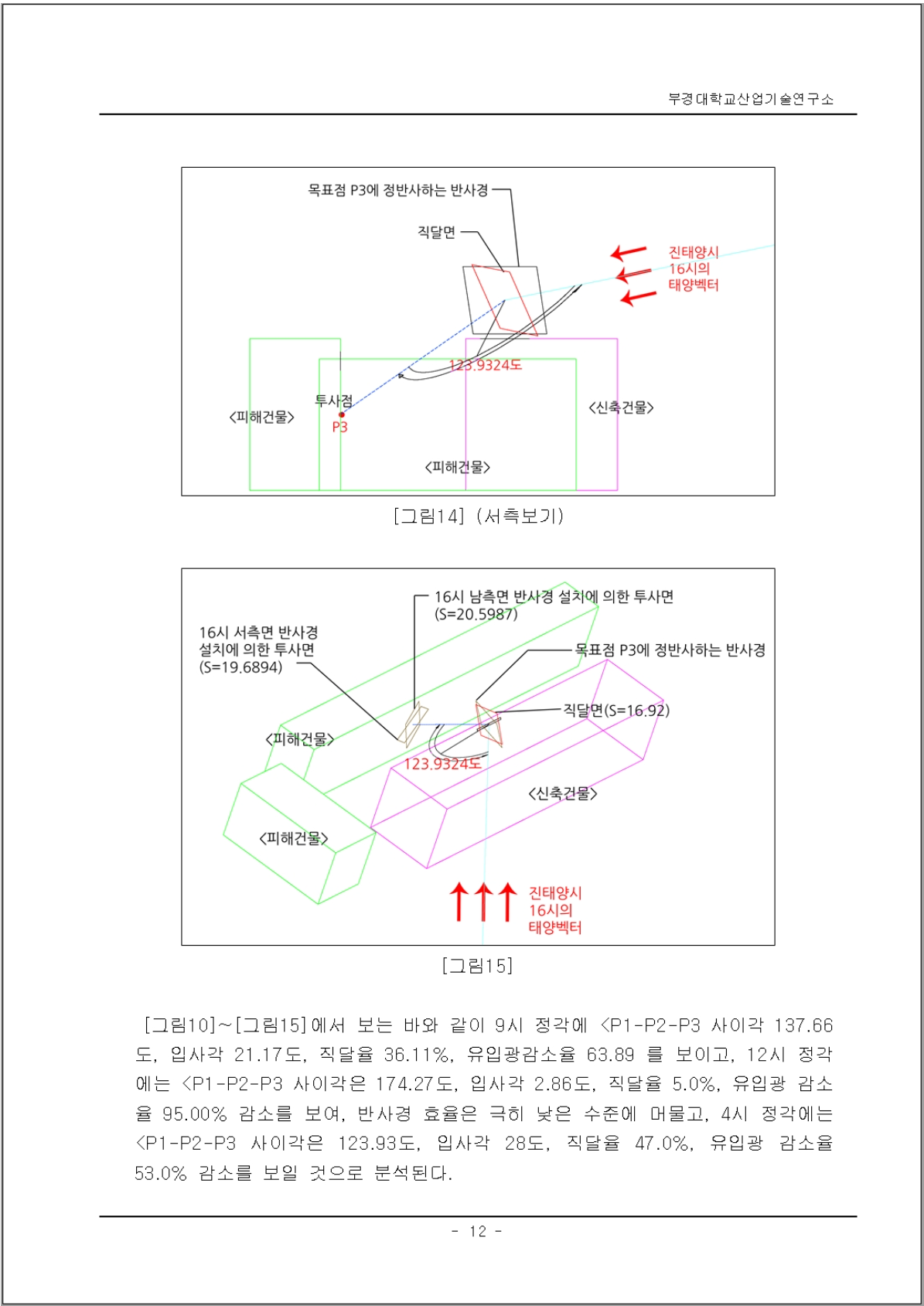 부경대학교산업기술연구소

목표점 P3에 정반사하는 반사경

직달면

진태양시 16시의 태양벡터

123.9324도

투사점

P3

<피해건물>

<신축건물>

<피해건물>

[그림14] (서측보기)

16시 남측면 반사경 설치에 의한 투사면 (S=20.5987)

16시 서측면 반사경 설치에 의한 투사면 (S=19.6894)

목표점 P3에 정반사하는 반사경

직달면(S=16.92)

<피해건물>

123.9324도

<신축건물>

<피해건물>

진태양시 16시의 태양벡터

[그림15]

[그림10]~[그림15]에서 보는 바와 같이 9시 정각에 <P1-P2-P3 사이각 137.66도, 입사각 21.17도, 직달율 36.11%, 유입광감소율 63.89 를 보이고, 12시 정각에는 <P1-P2-P3 사이각은 174.27도, 입사각 2.86도, 직달율 5.0%, 유입광 감소율 95.00% 감소를 보여, 반사경 효율은 극히 낮은 수준에 머물고, 4시 정각에는 <P1-P2-P3 사이각은 123.93도, 입사각 28도, 직달율 47.0%, 유입광 감소율 53.0% 감소를 보일 것으로 분석된다.

- 12 -